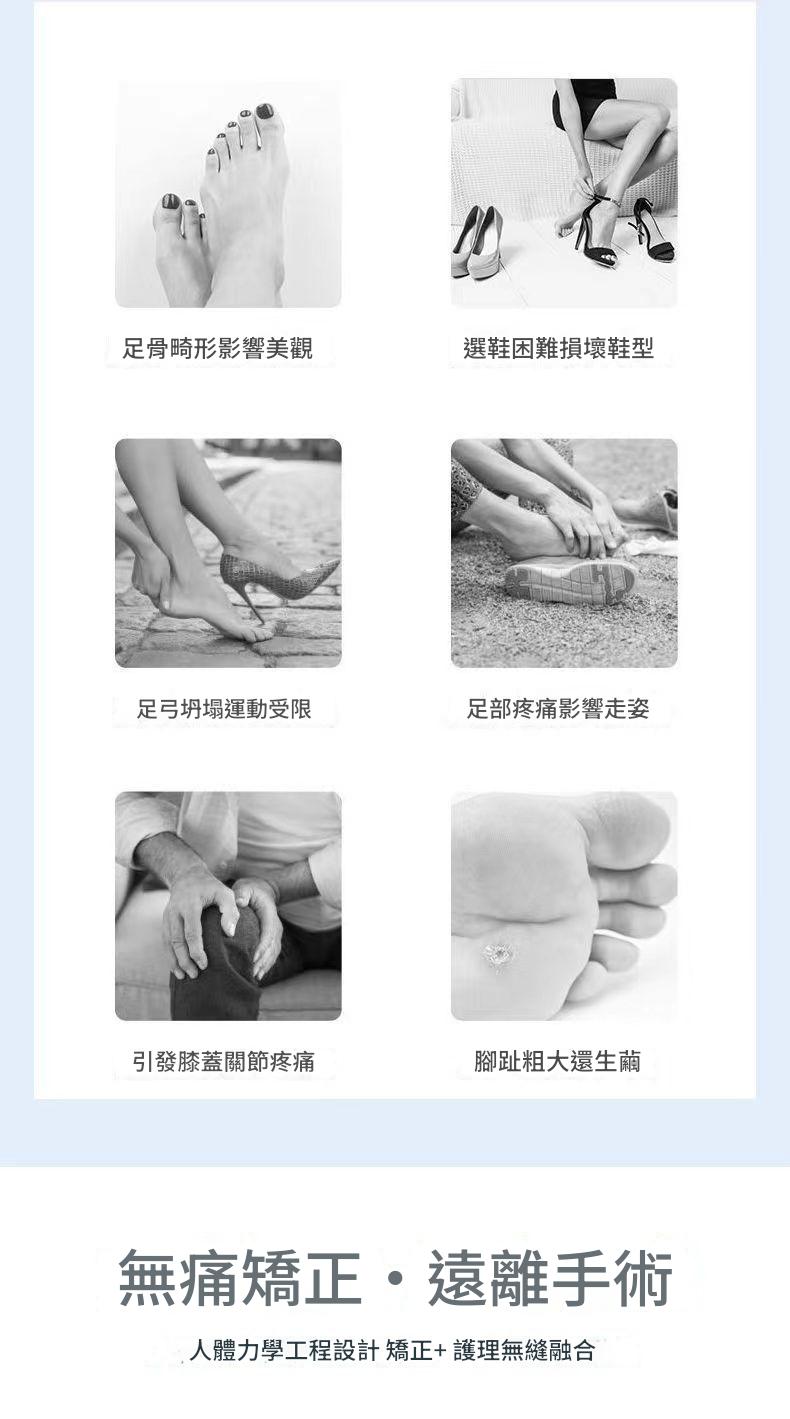 足骨畸形影響美觀

選鞋困難損壞鞋型

足弓坍塌運動受限

足部疼痛影響走姿

引發膝蓋關節疼痛

腳趾粗大還生繭

無痛矯正・遠離手術

人體力學工程設計 矯正+ 護理無縫融合